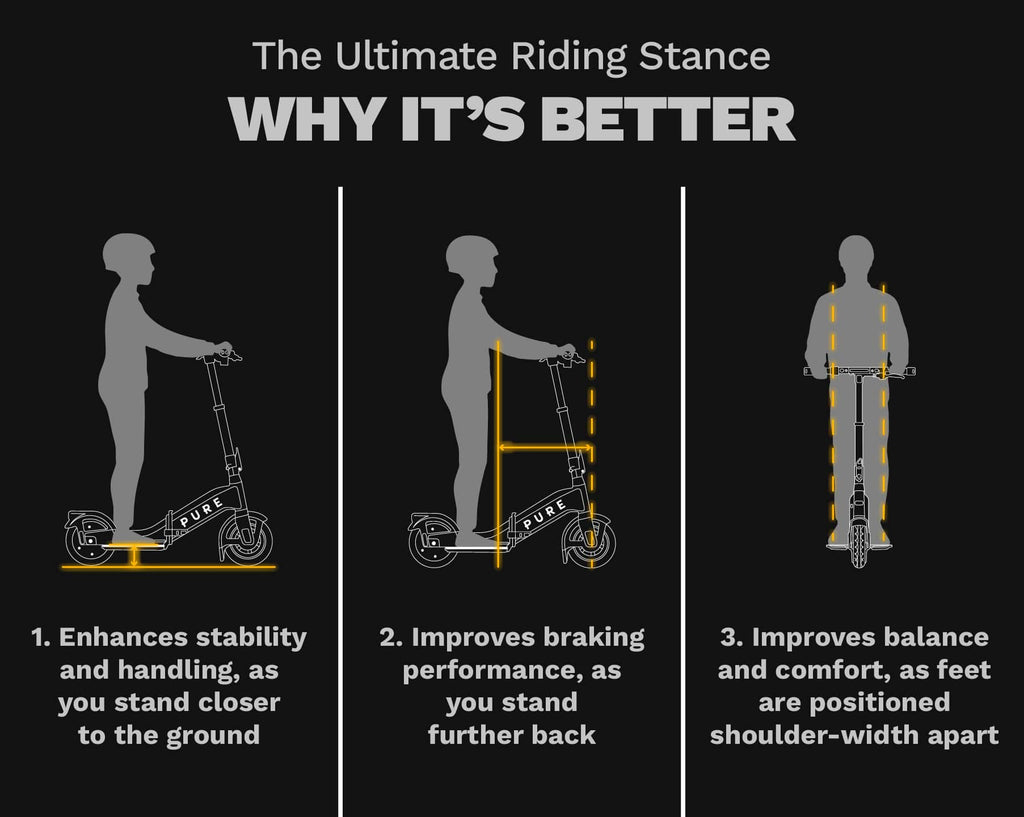 The Ultimate Riding Stance
WHY IT'S BETTER

PURE

1. Enhances stability and handling, as you stand closer to the ground

PURE

2. Improves braking performance, as you stand further back

3. Improves balance and comfort, as feet are positioned shoulder-width apart